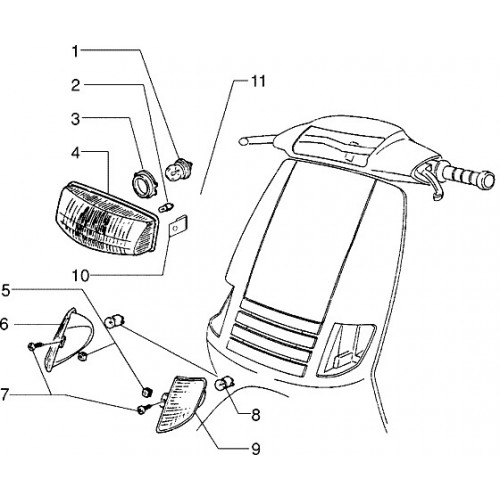 1
2
3
4
11
10
5
6
7
8
9